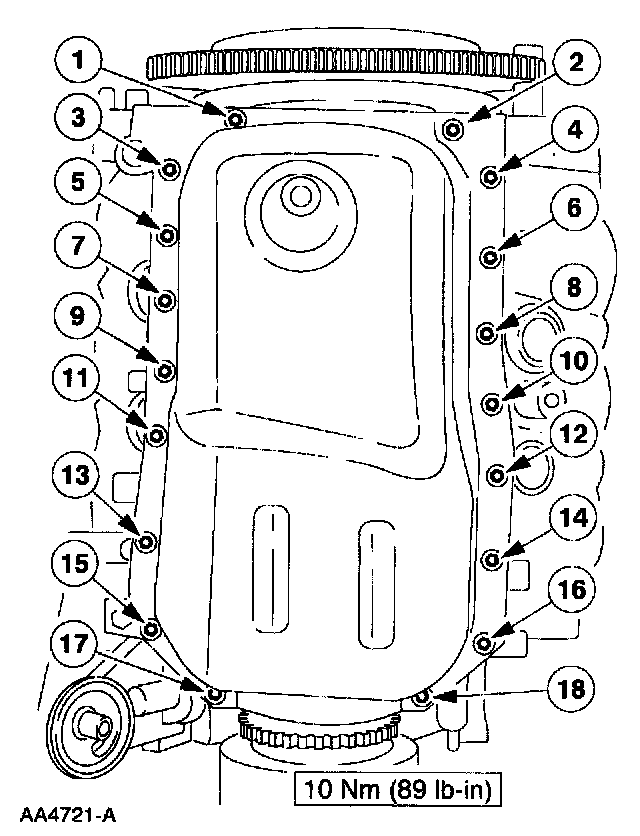 1
2
3
4
5
6
7
8
9
10
11
12
13
14
15
16
17
18
10 Nm (89 lb-in)
AA4721-A