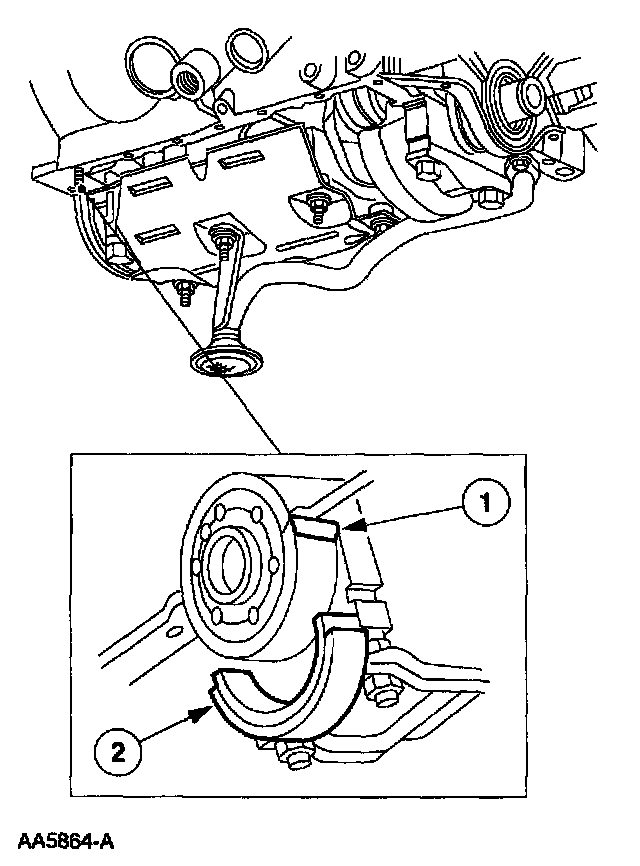 1

2

AA5864-A