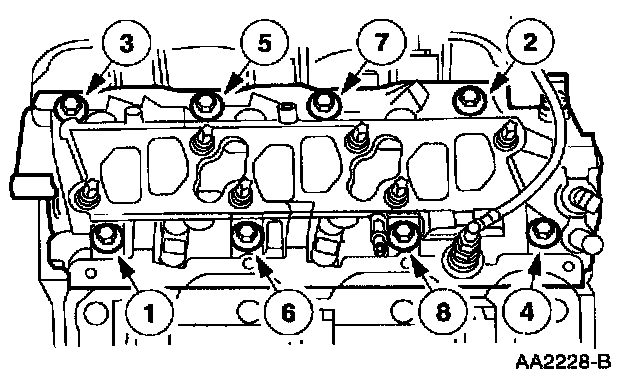 3
5
7
2
1
6
8
4
AA2228-B