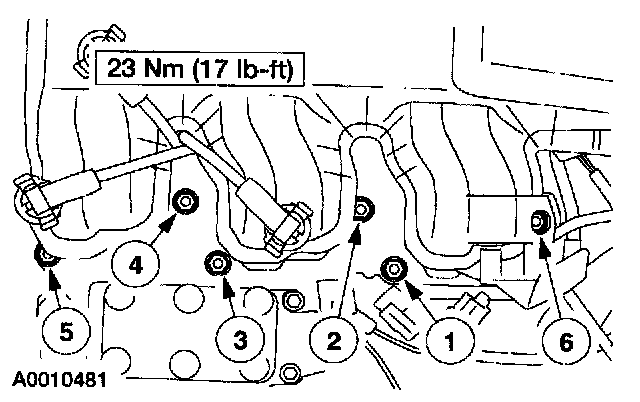 23 Nm (17 lb-ft)

4

5

3

2

1

6

A0010481