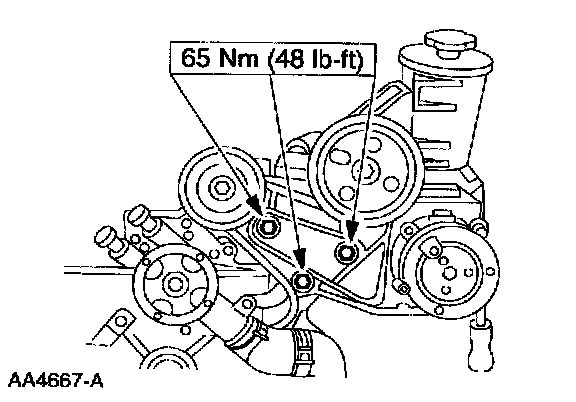 65 Nm (48 lb-ft)

AA4667-A