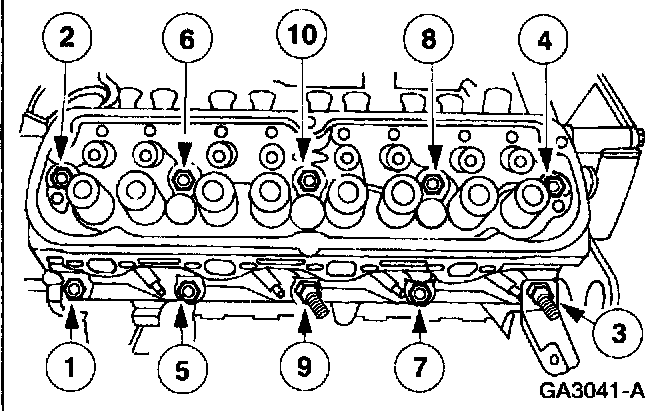 2
6
10
8
4
1
5
9
7
3
GA3041-A