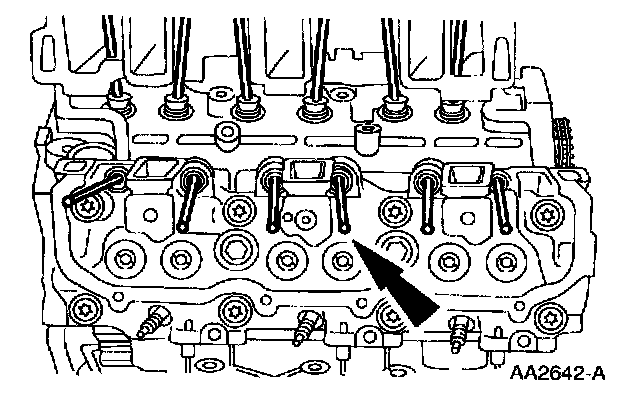 AA2642-A