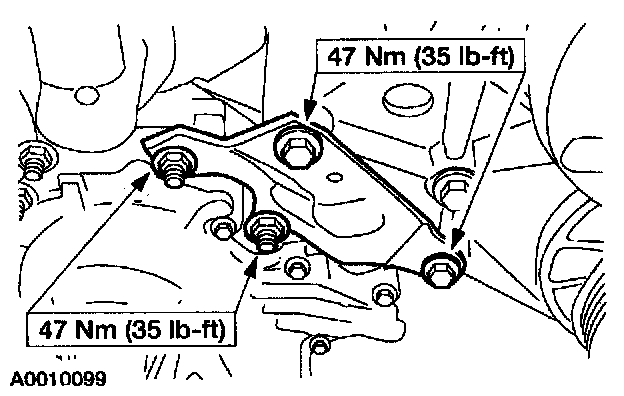 47 Nm (35 lb-ft)

47 Nm (35 lb-ft)

A0010099