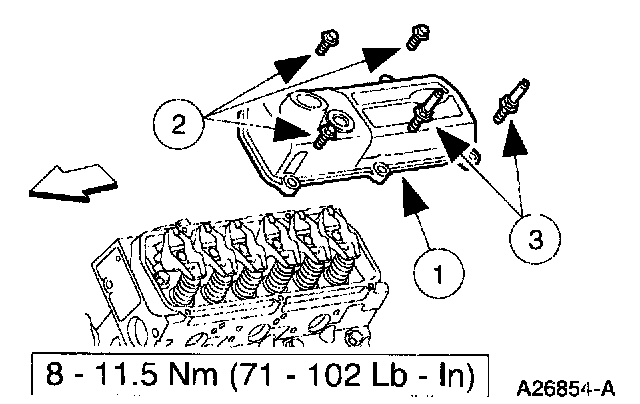 2

3

1

8 - 11.5 Nm (71 - 102 Lb - In)

A26854-A