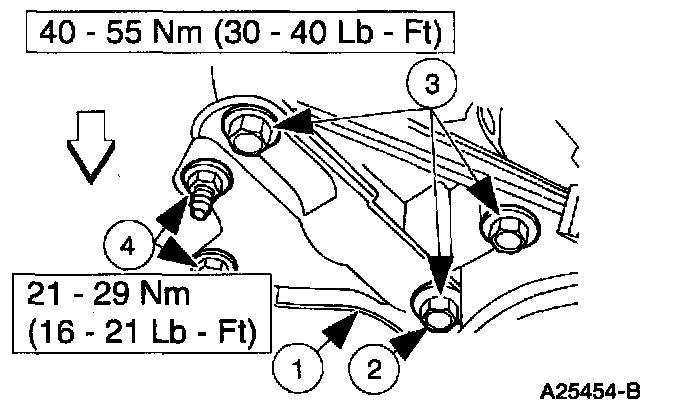 40 - 55 Nm (30 - 40 Lb - Ft)

3

4

21 - 29 Nm
(16 - 21 Lb - Ft)

1

2

A25454-B