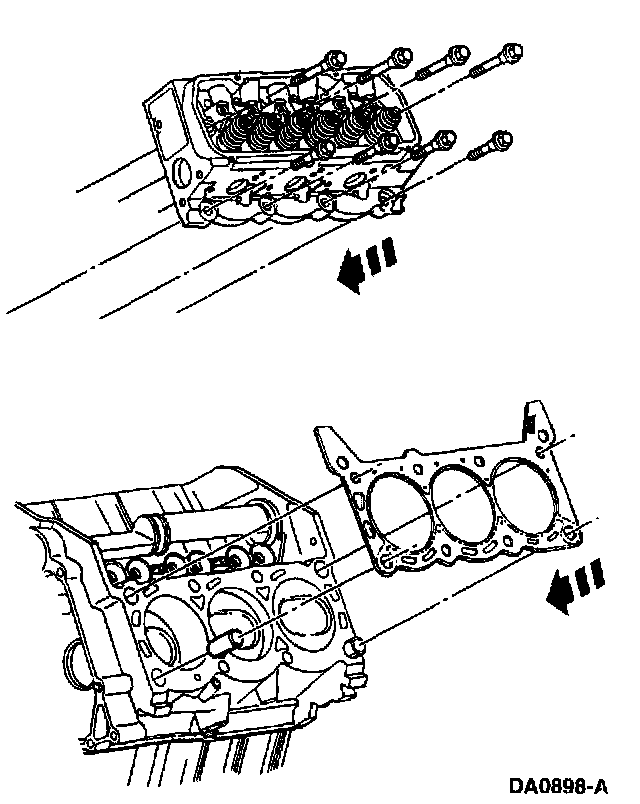 DA0898-A