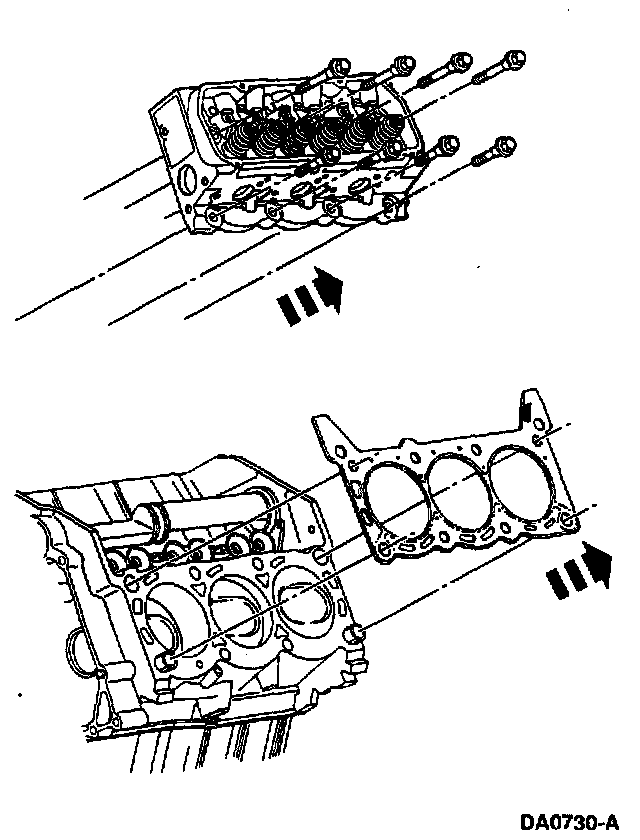 DA0730-A