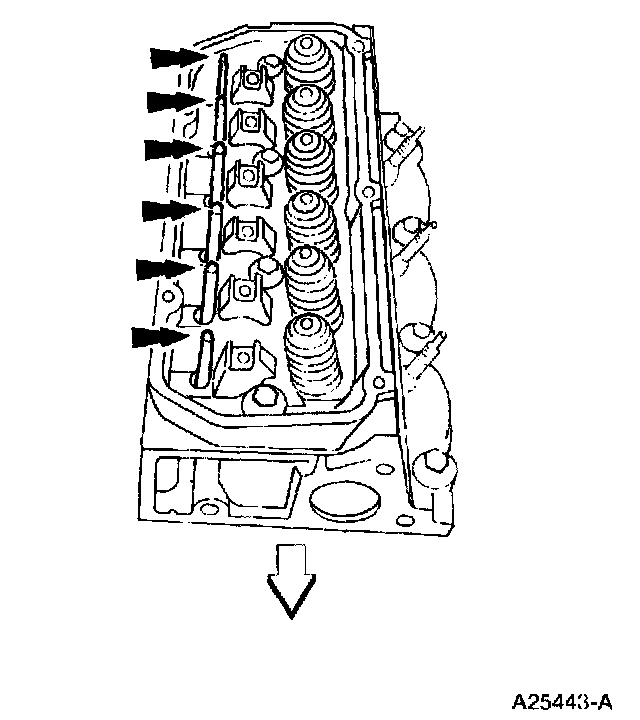 A25443-A