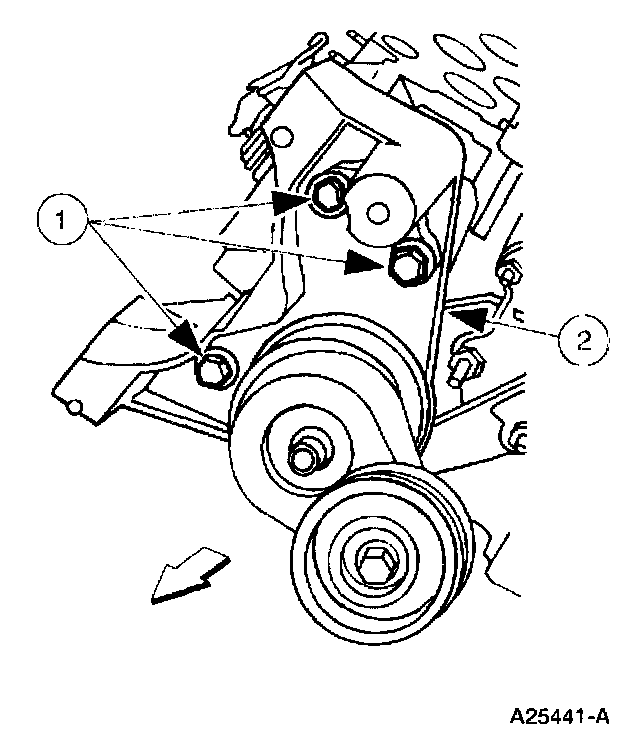 1

2

A25441-A