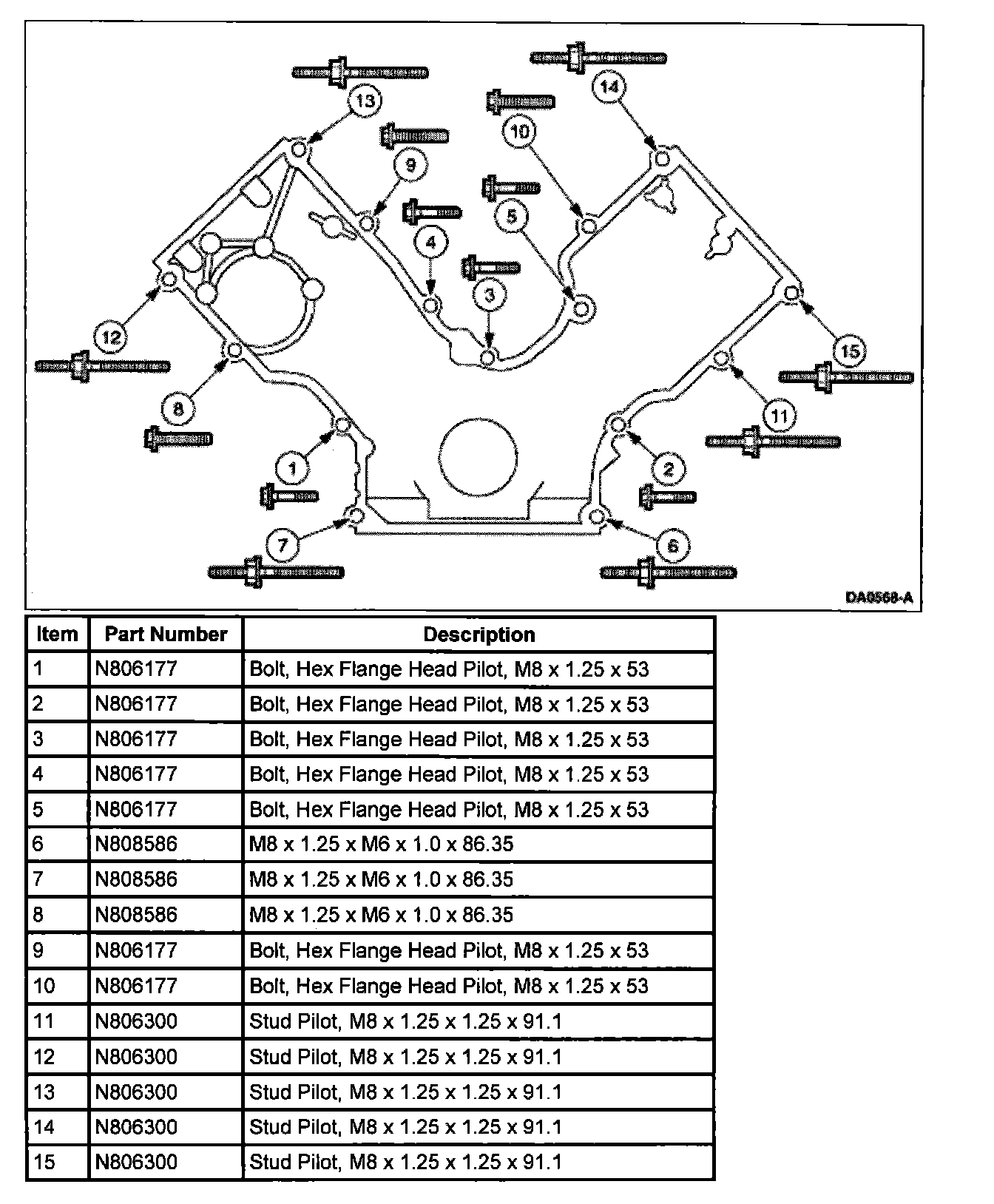 13
14
10
9
5
4
3
12
15
8
11
1
2
7
6
DA8568-A

| Item | Part Number | Description |
|---|---|---|
| 1 | N806177 | Bolt, Hex Flange Head Pilot, M8 x 1.25 x 53 |
| 2 | N806177 | Bolt, Hex Flange Head Pilot, M8 x 1.25 x 53 |
| 3 | N806177 | Bolt, Hex Flange Head Pilot, M8 x 1.25 x 53 |
| 4 | N806177 | Bolt, Hex Flange Head Pilot, M8 x 1.25 x 53 |
| 5 | N806177 | Bolt, Hex Flange Head Pilot, M8 x 1.25 x 53 |
| 6 | N808586 | M8 x 1.25 x M6 x 1.0 x 86.35 |
| 7 | N808586 | M8 x 1.25 x M6 x 1.0 x 86.35 |
| 8 | N808586 | M8 x 1.25 x M6 x 1.0 x 86.35 |
| 9 | N806177 | Bolt, Hex Flange Head Pilot, M8 x 1.25 x 53 |
| 10 | N806177 | Bolt, Hex Flange Head Pilot, M8 x 1.25 x 53 |
| 11 | N806300 | Stud Pilot, M8 x 1.25 x 1.25 x 91.1 |
| 12 | N806300 | Stud Pilot, M8 x 1.25 x 1.25 x 91.1 |
| 13 | N806300 | Stud Pilot, M8 x 1.25 x 1.25 x 91.1 |
| 14 | N806300 | Stud Pilot, M8 x 1.25 x 1.25 x 91.1 |
| 15 | N806300 | Stud Pilot, M8 x 1.25 x 1.25 x 91.1 |