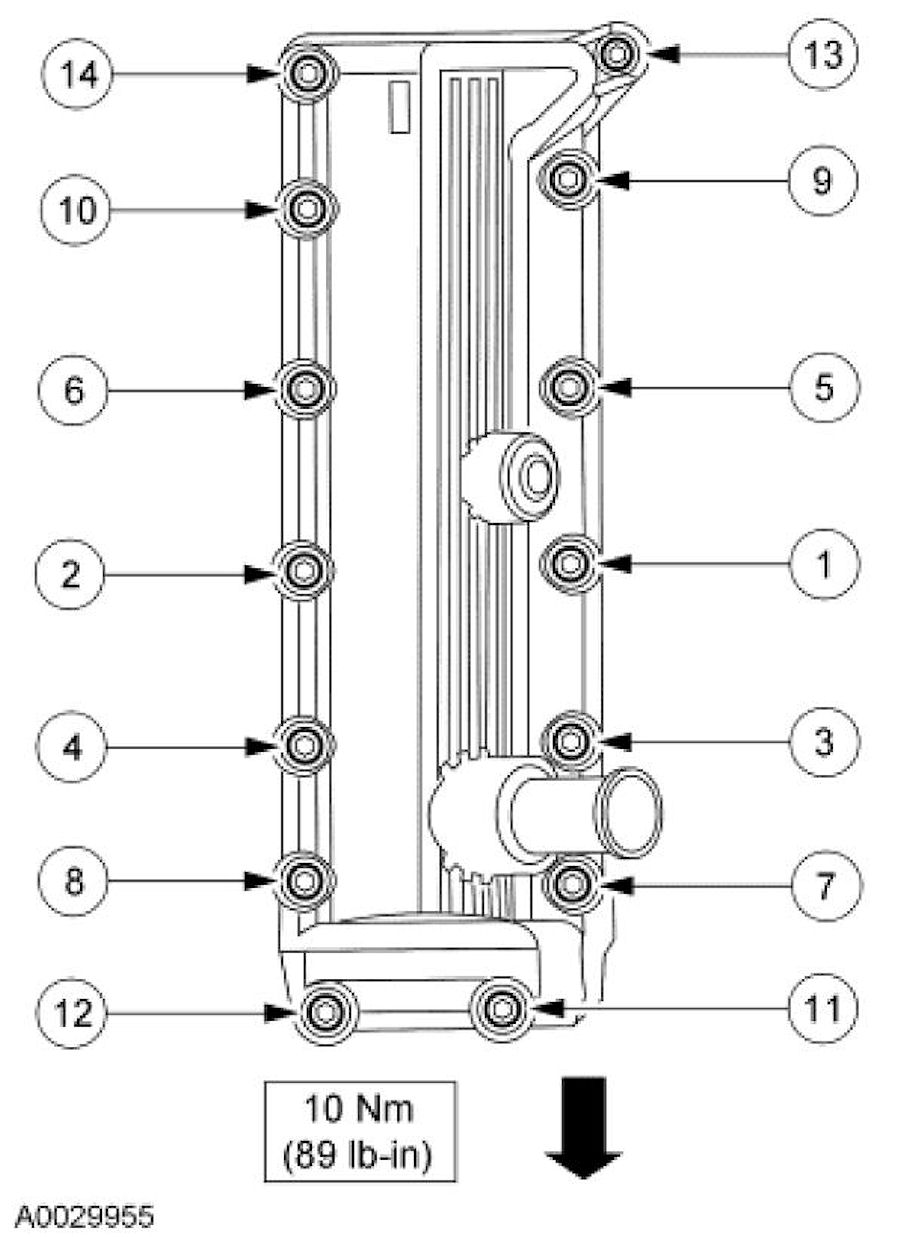 14
13
10
9
6
5
2
1
4
3
8
7
12
11

10 Nm
(89 lb-in)

A0029955