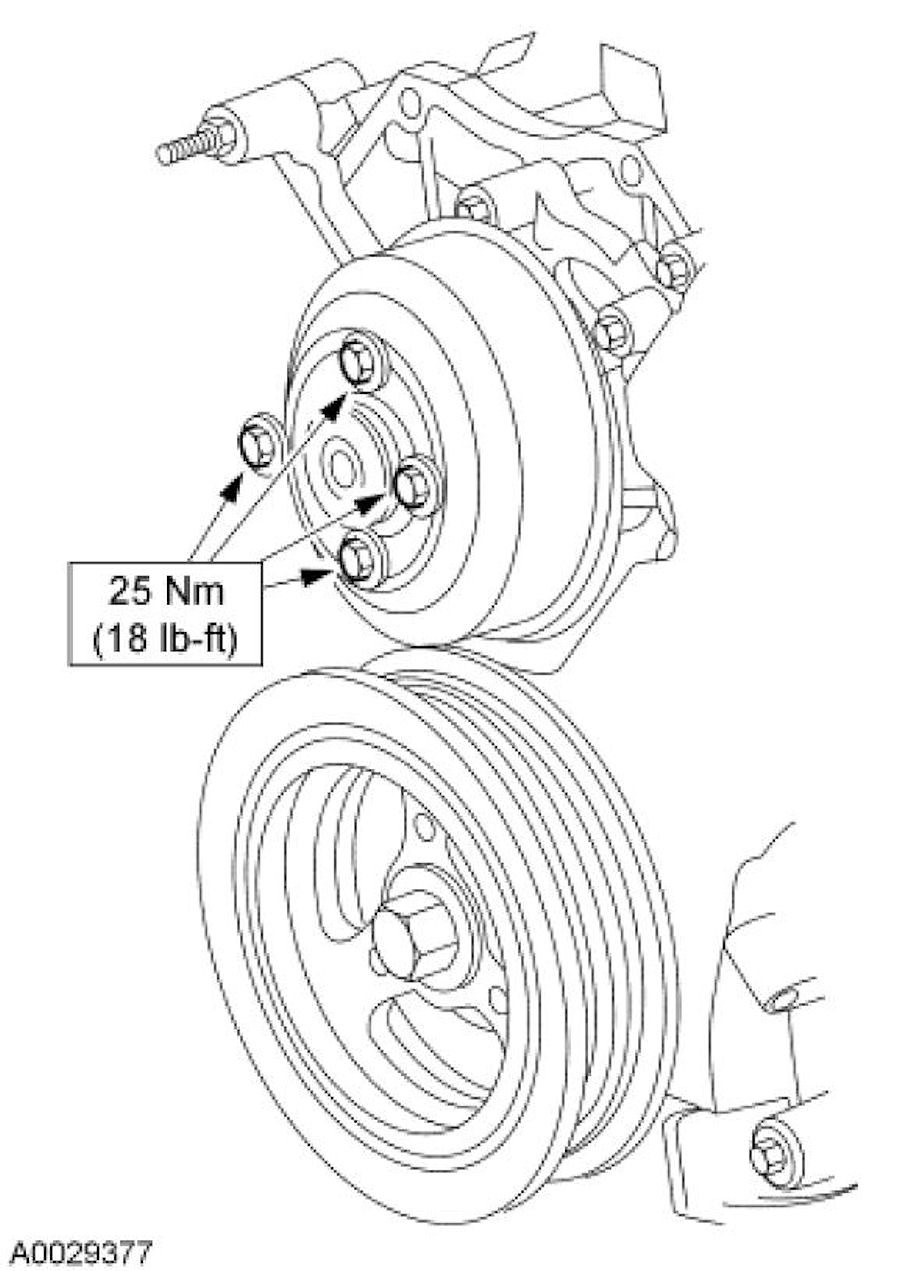 25 Nm
(18 lb-ft)

A0029377