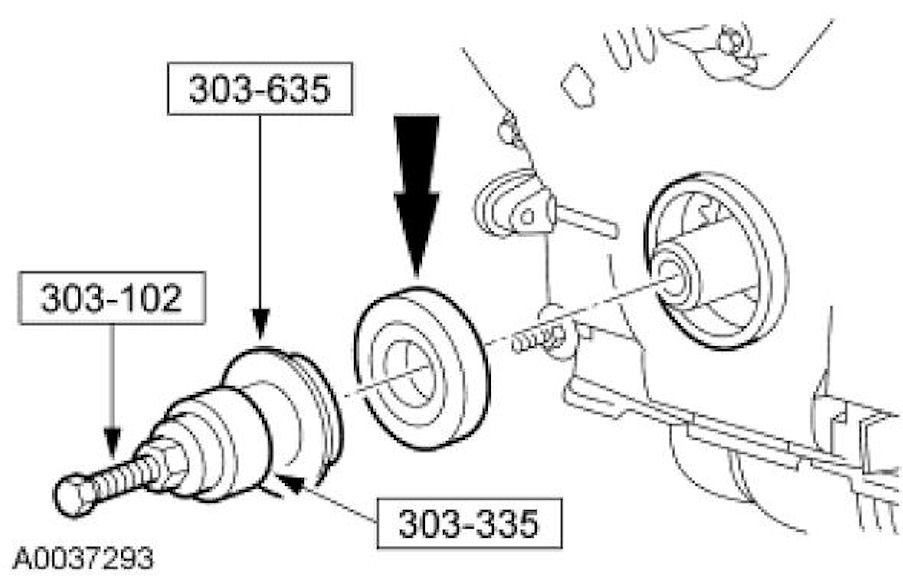 303-635

303-102

303-335

A0037293