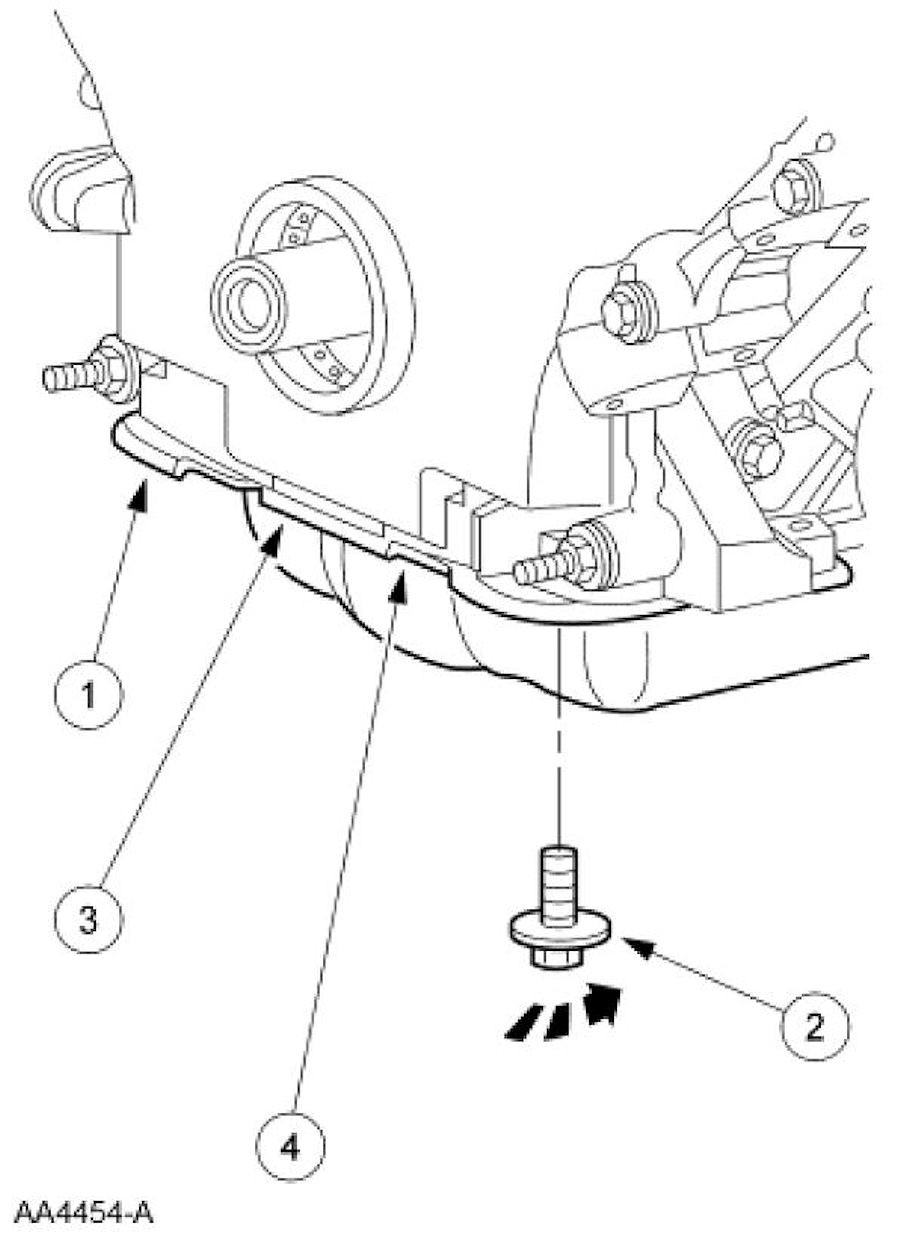 1
3
2
4
AA4454-A