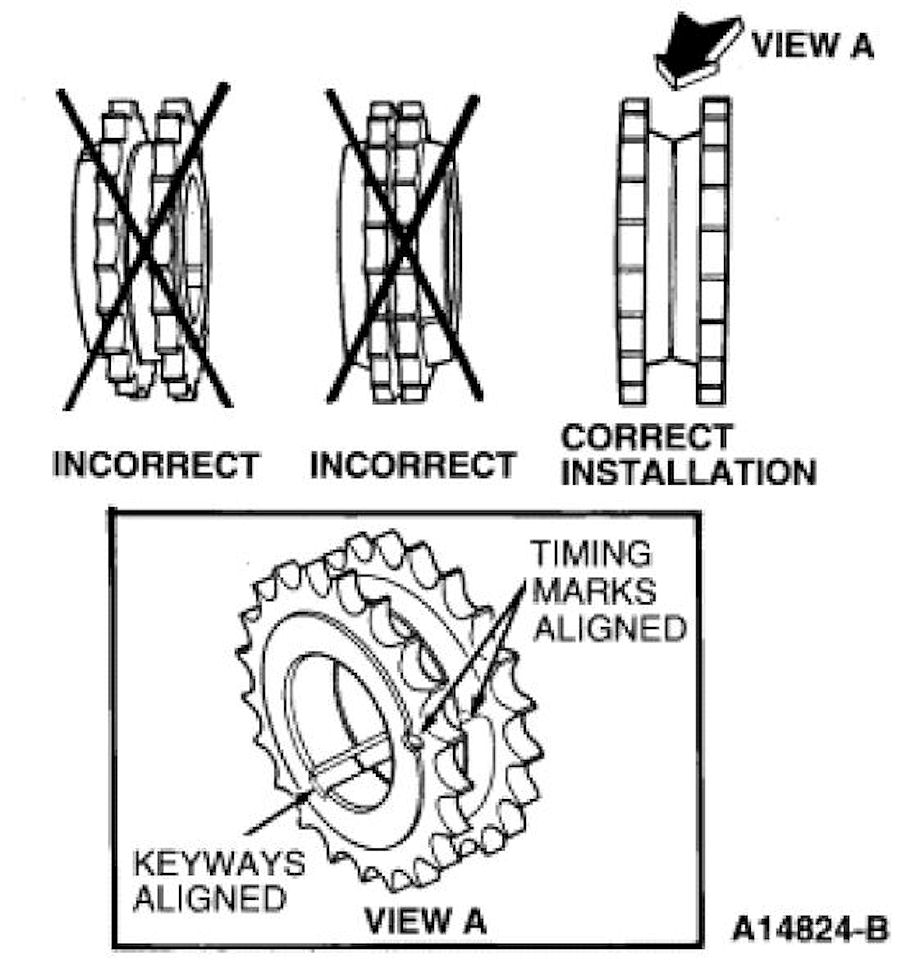 VIEW A

INCORRECT

INCORRECT

CORRECT INSTALLATION

TIMING MARKS ALIGNED

KEYWAYS ALIGNED

VIEW A

A14824-B