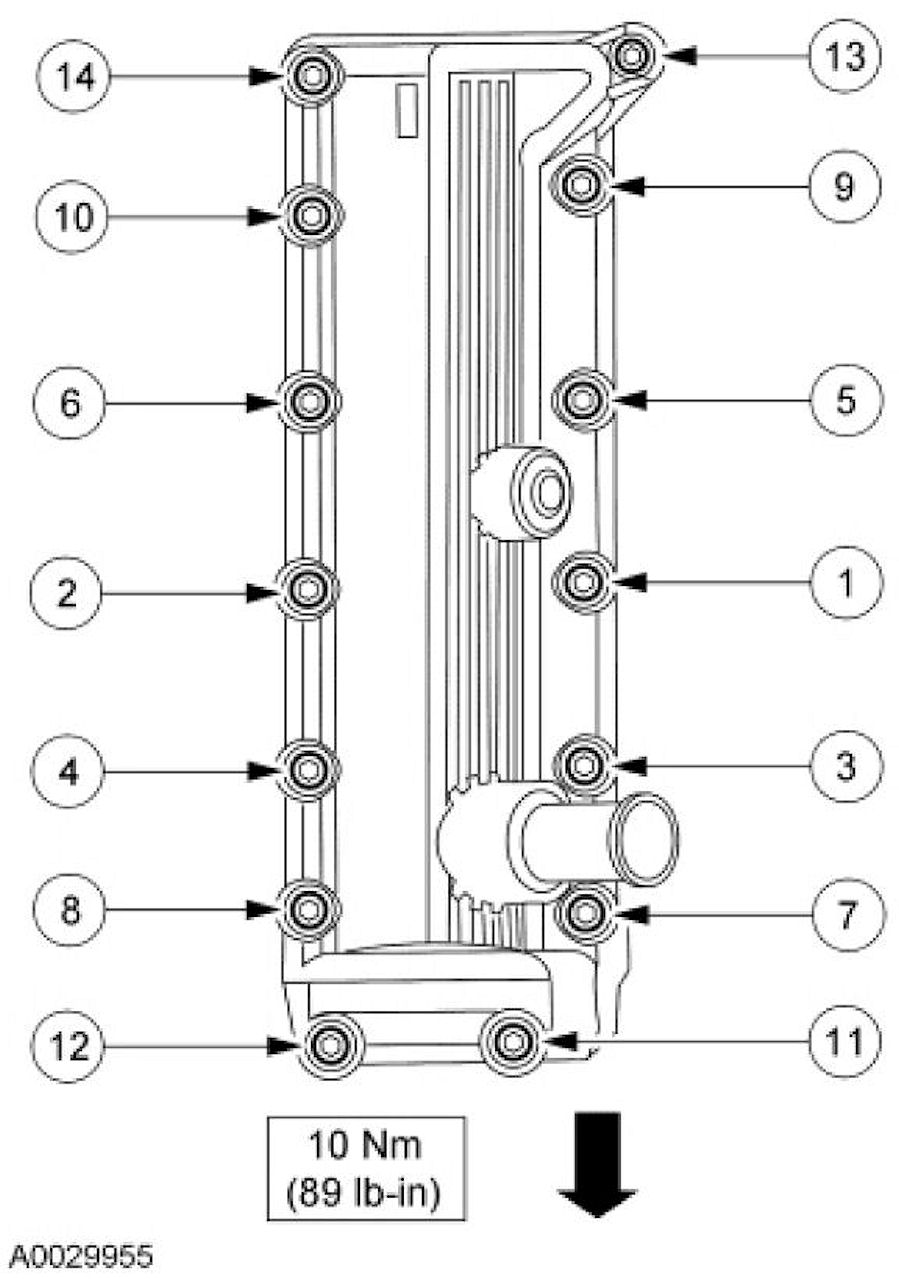 14
13
10
9
6
5
2
1
4
3
8
7
12
11
10 Nm
(89 lb-in)
A0029955