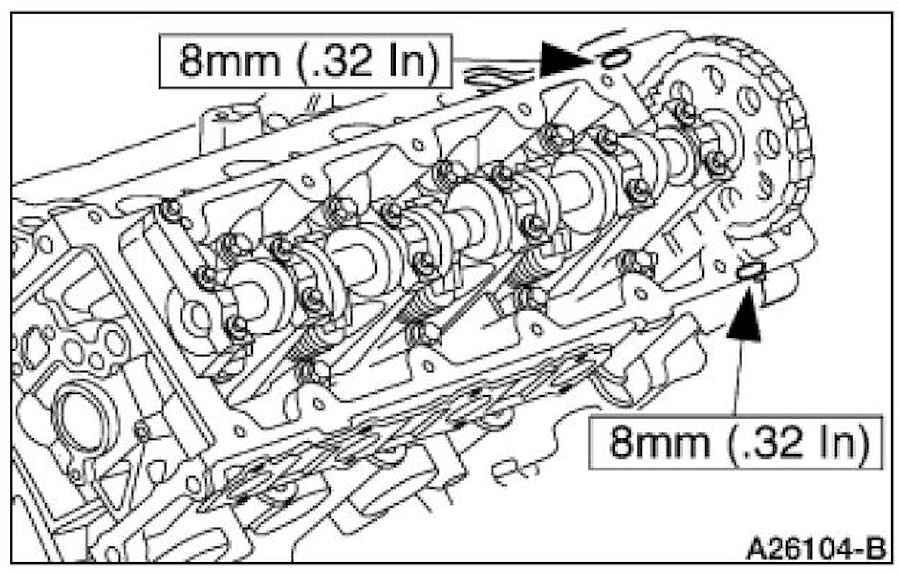 8mm (.32 In)

8mm (.32 In)

A26104-B