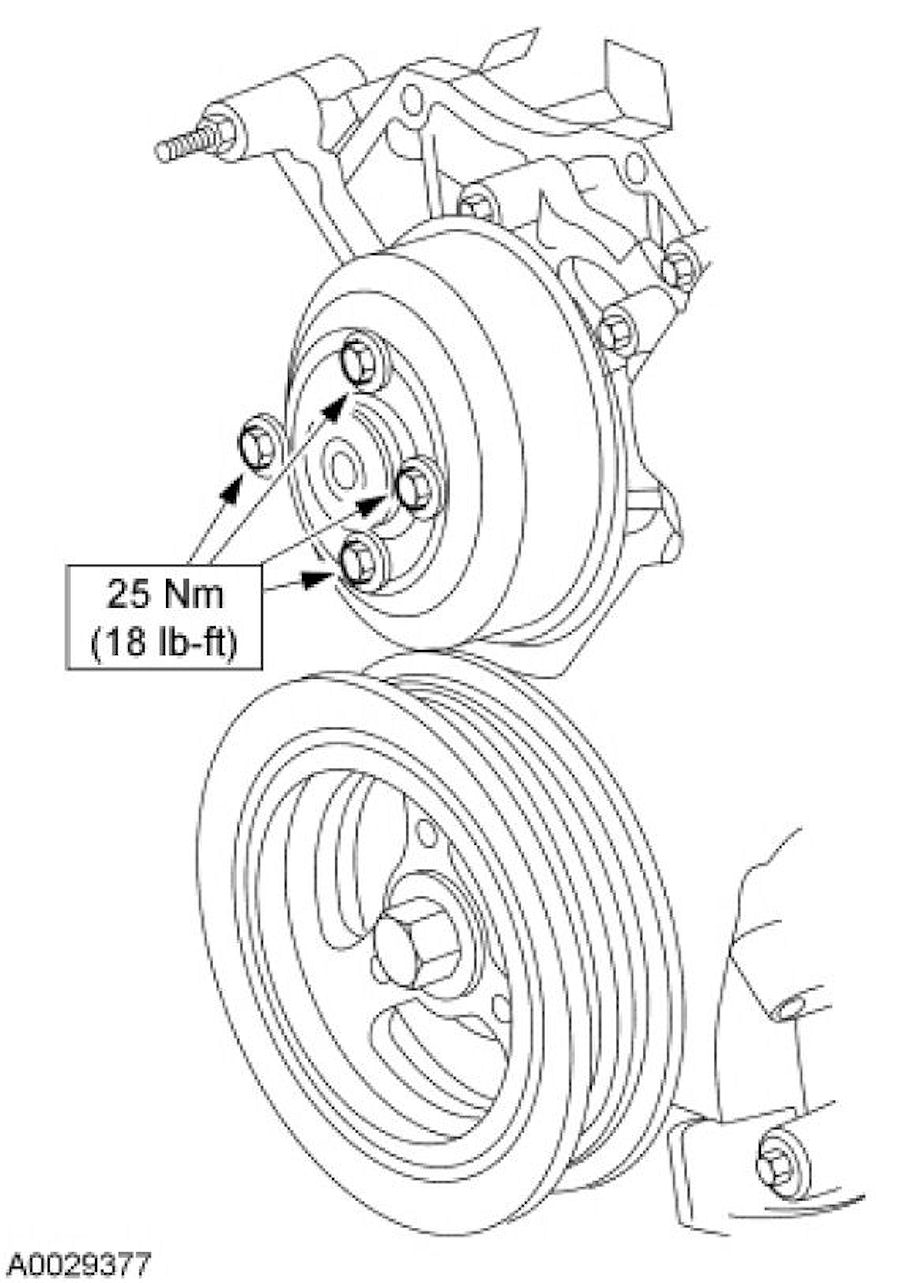 25 Nm
(18 lb-ft)

A0029377