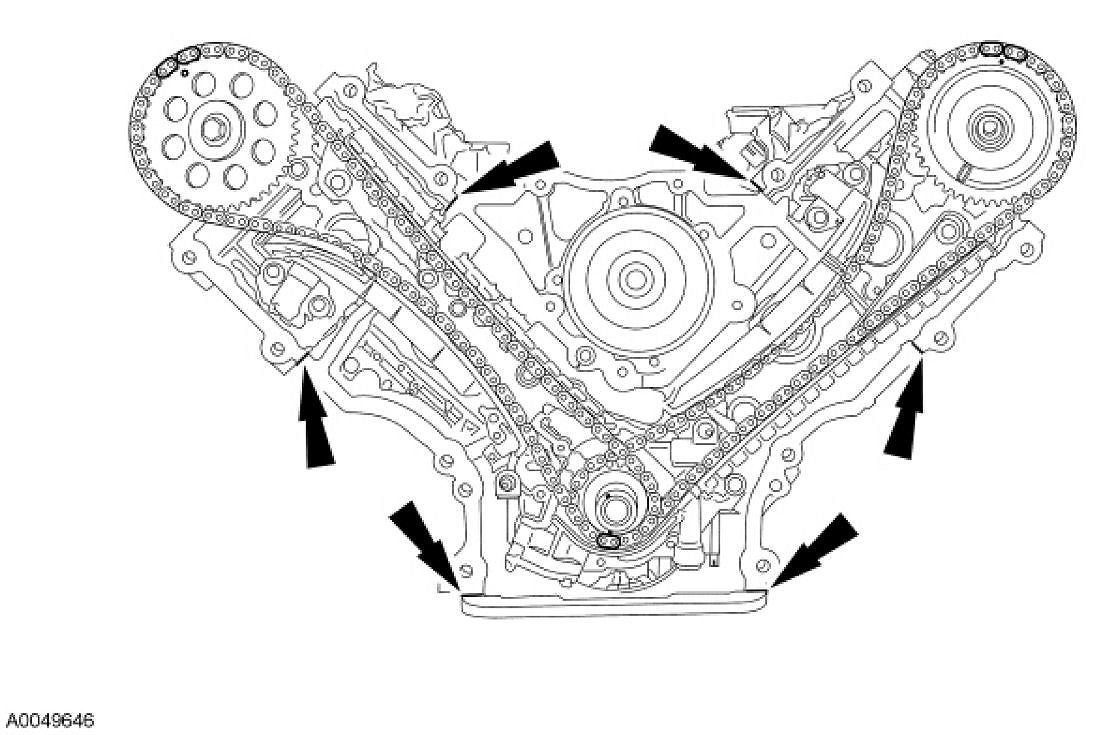 A0049646