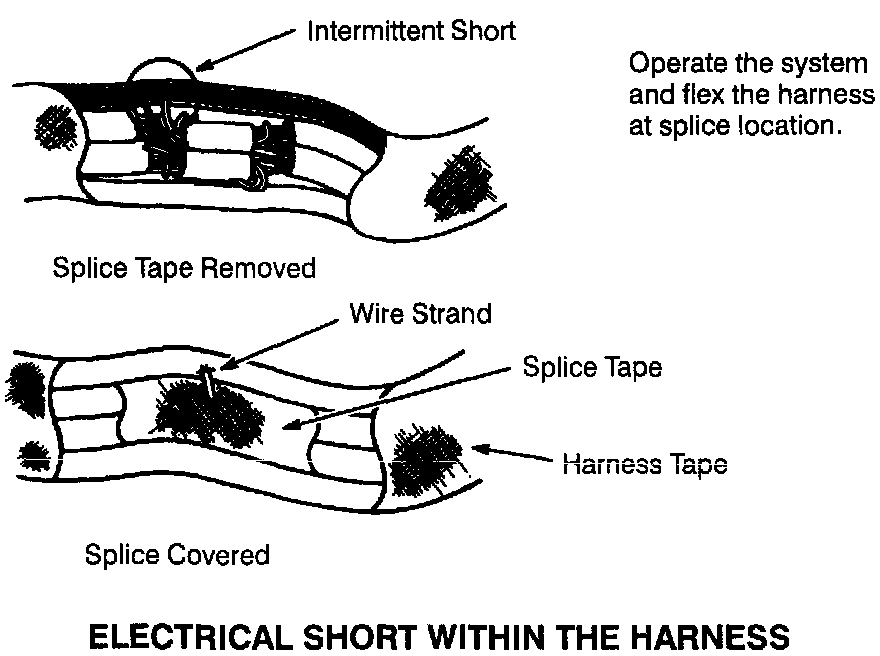 Intermittent Short

Operate the system and flex the harness at splice location.

Splice Tape Removed

Wire Strand

Splice Tape

Harness Tape

Splice Covered

ELECTRICAL SHORT WITHIN THE HARNESS