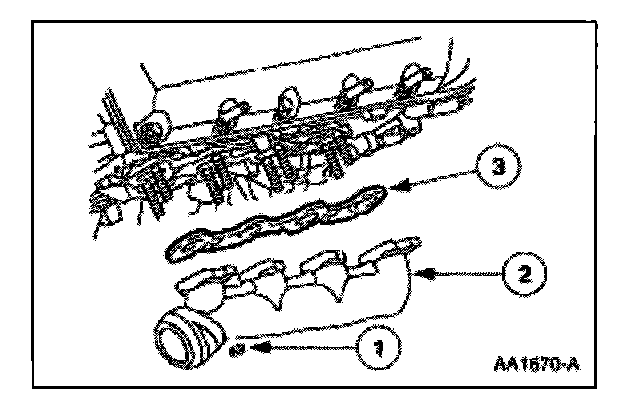 3

2

1

AA1670-A