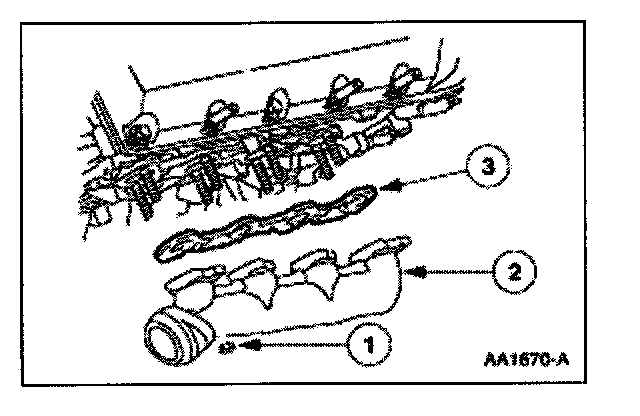 3
2
1
AA1670-A