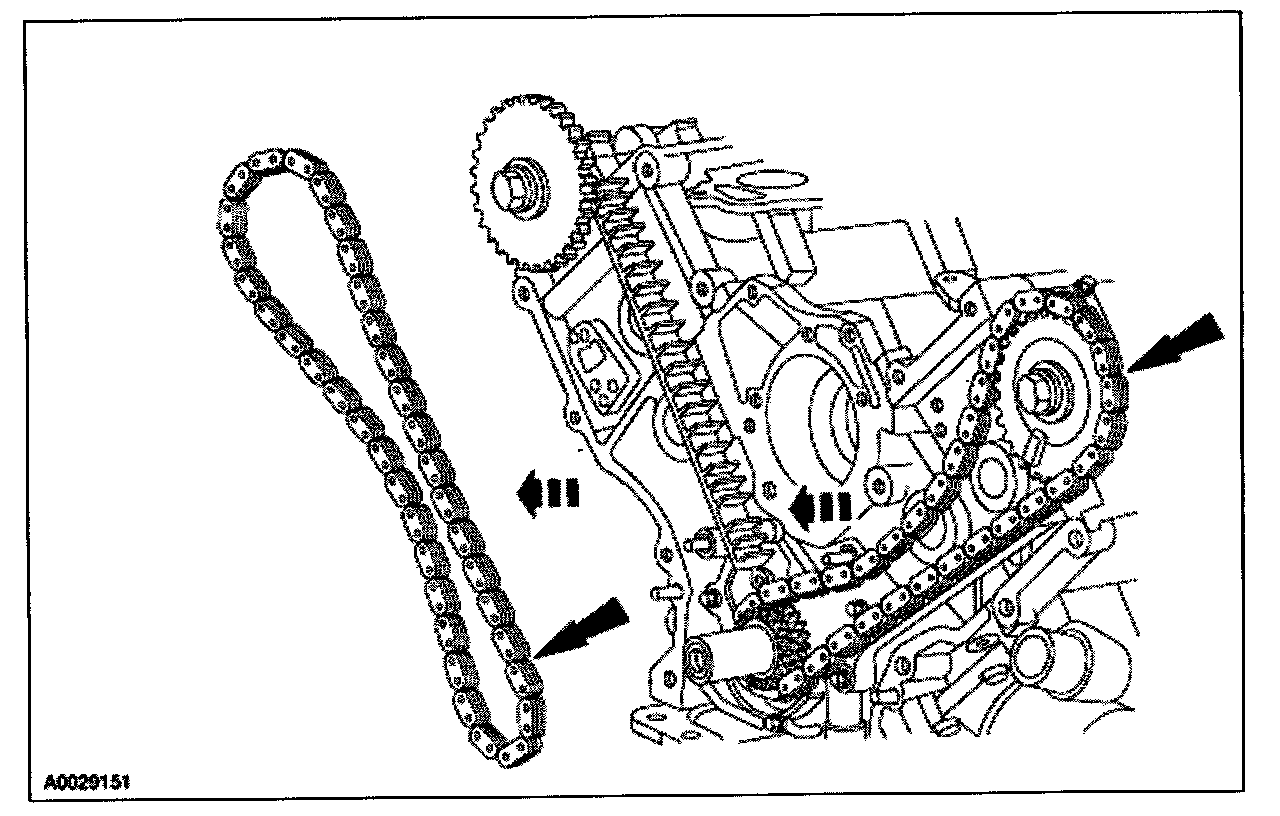 A0029151