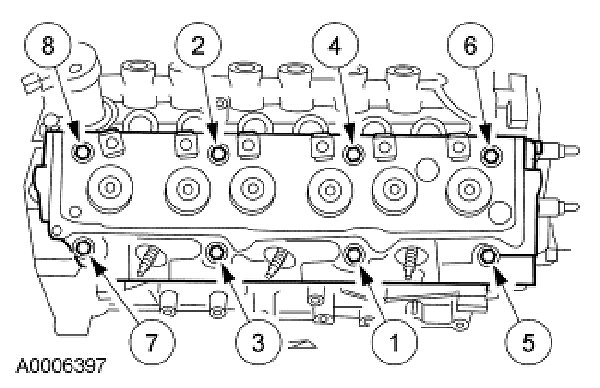 8
2
4
6
7
3
1
5
A0006397