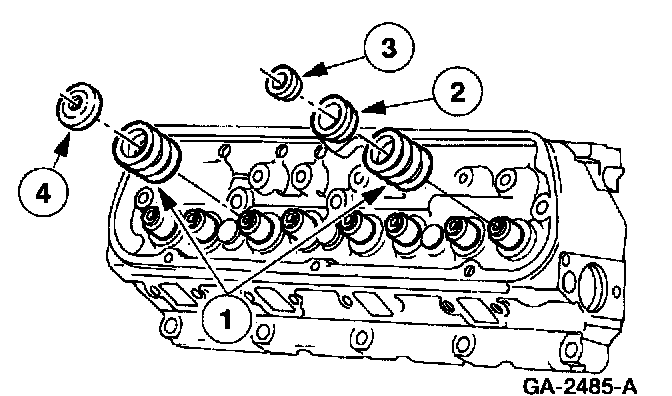 3
2
4
1
GA-2485-A