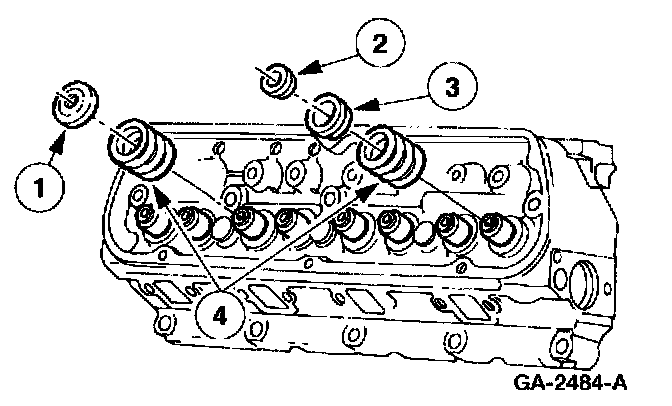 2
3
1
4
GA-2484-A