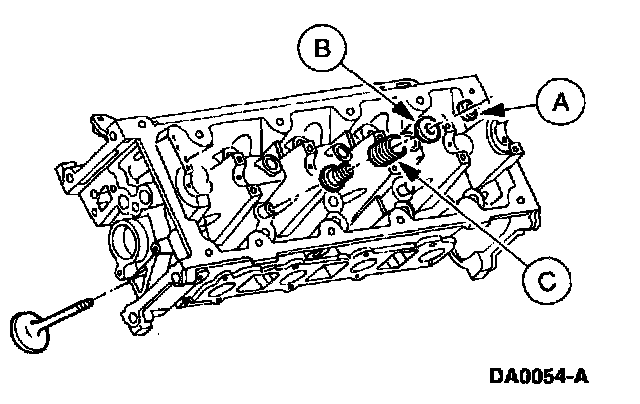 B

A

C

DA0054-A