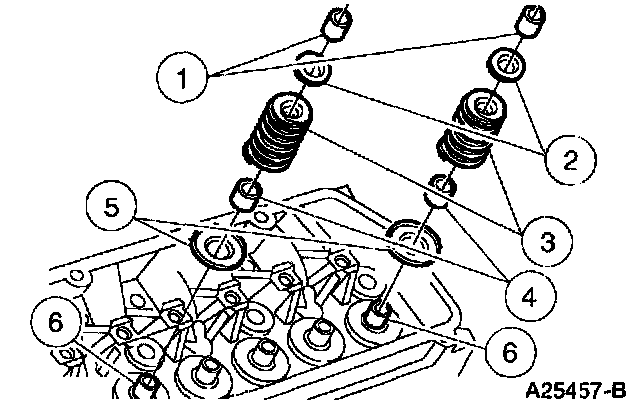 1
2
5
3
4
6
6
A25457-B