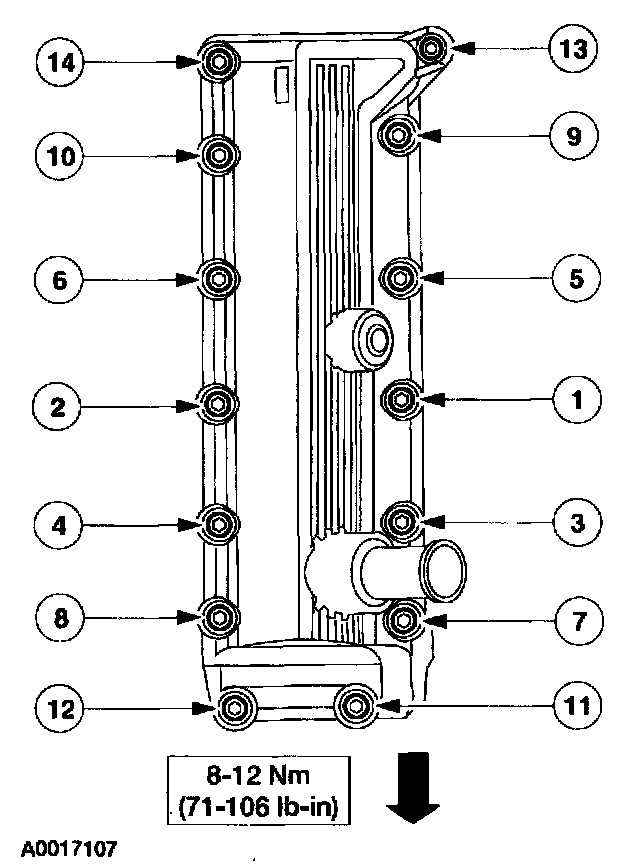 14
13
10
9
6
5
2
1
4
3
8
7
12
11

8-12 Nm
(71-106 lb-in)

A0017107