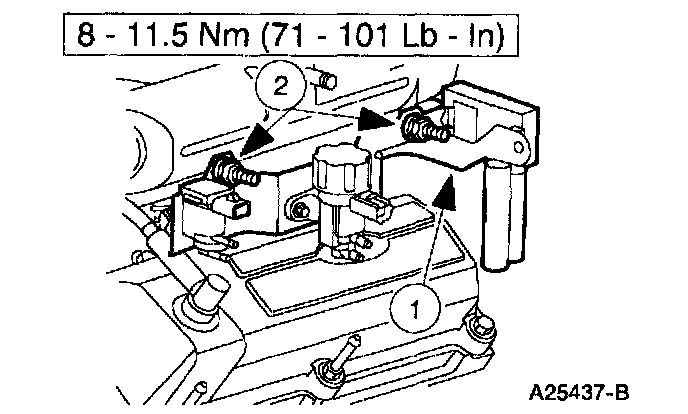 8 - 11.5 Nm (71 - 101 Lb - In)

2

1

A25437-B