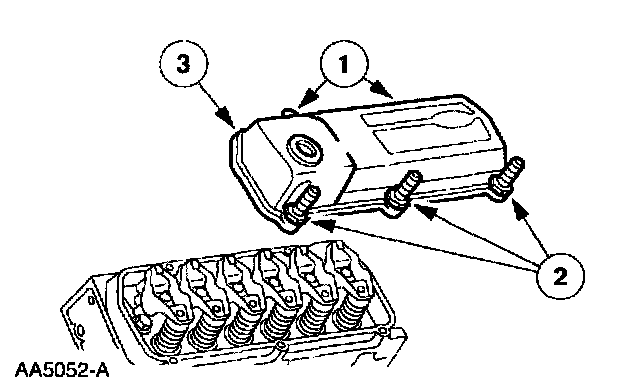 3
1
2
AA5052-A