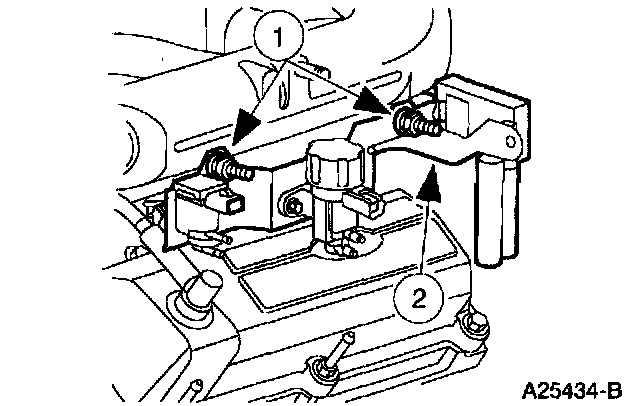 1
2
A25434-B