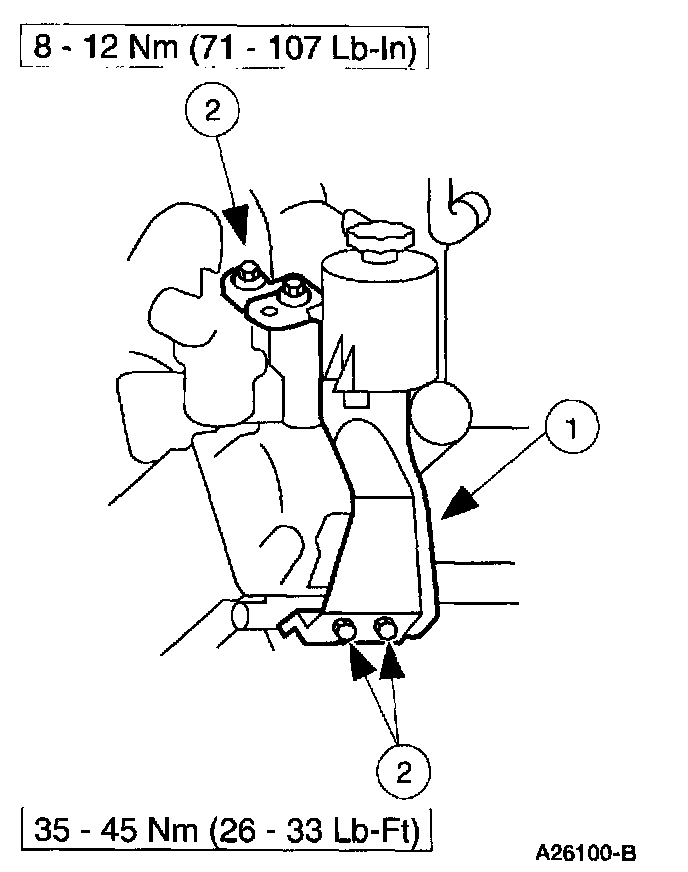 8 - 12 Nm (71 - 107 Lb-In)

2

1

2

35 - 45 Nm (26 - 33 Lb-Ft)

A26100-B