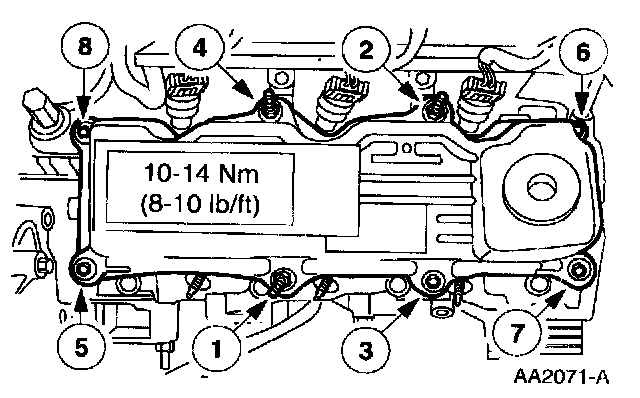 8
4
2
6
10-14 Nm
(8-10 lb/ft)
5
1
3
7
AA2071-A