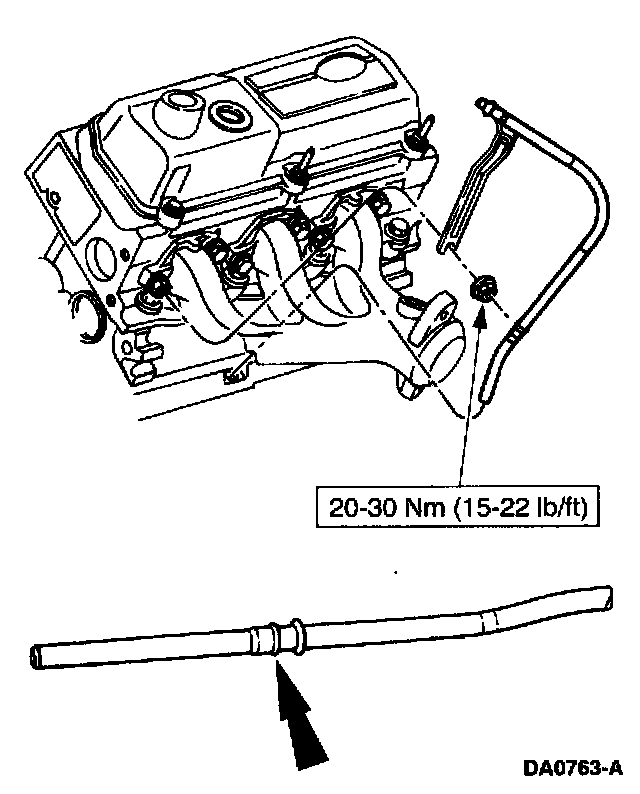 20-30 Nm (15-22 lb/ft)

DA0763-A