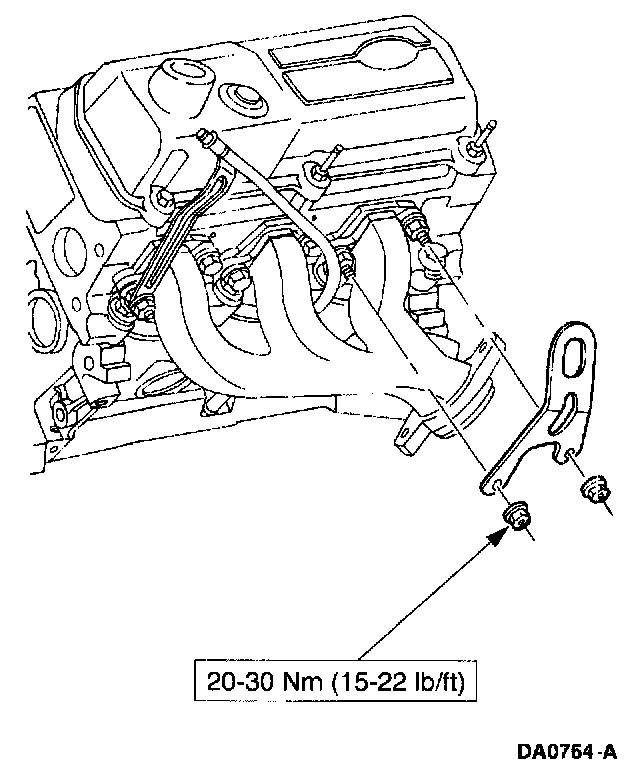 20-30 Nm (15-22 lb/ft)

DA0764-A