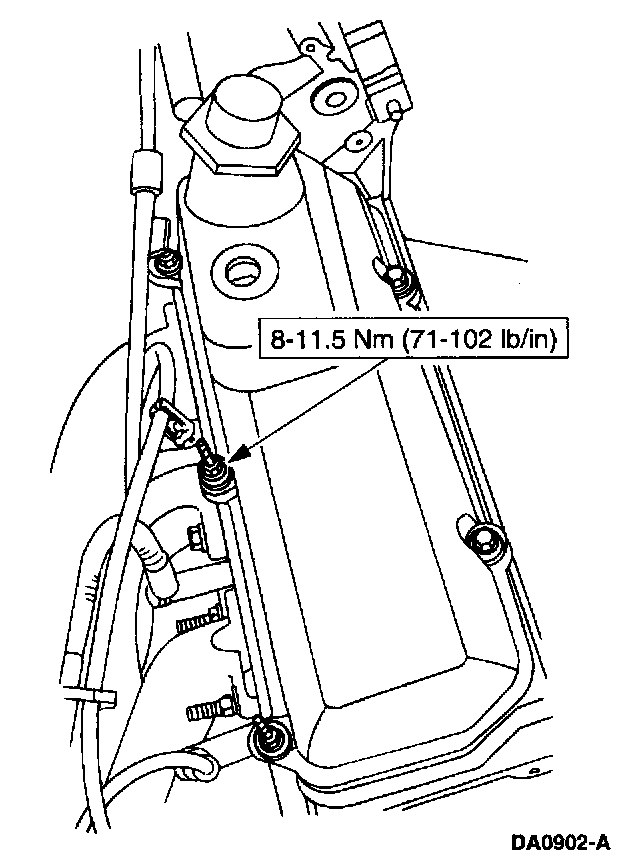 8-11.5 Nm (71-102 lb/in)

DA0902-A