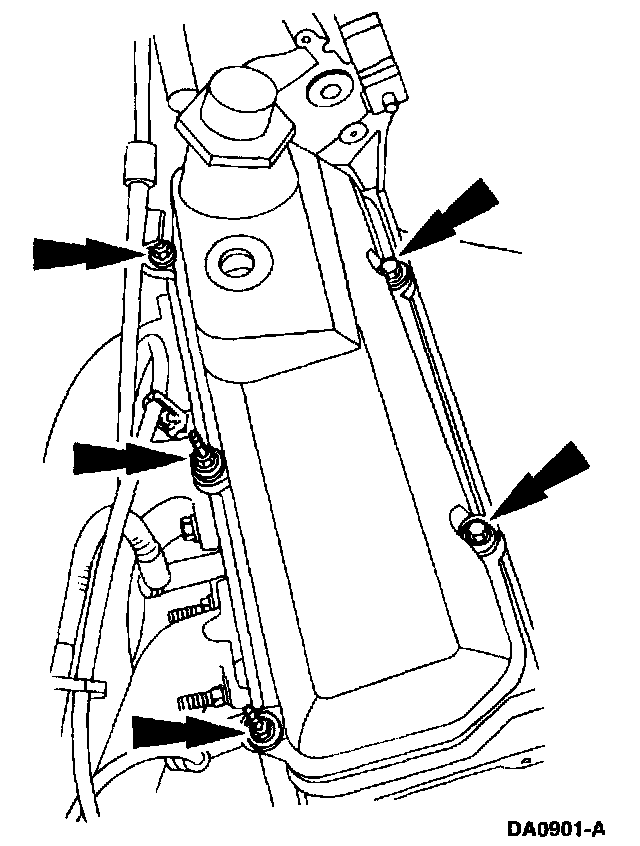 DA0901-A