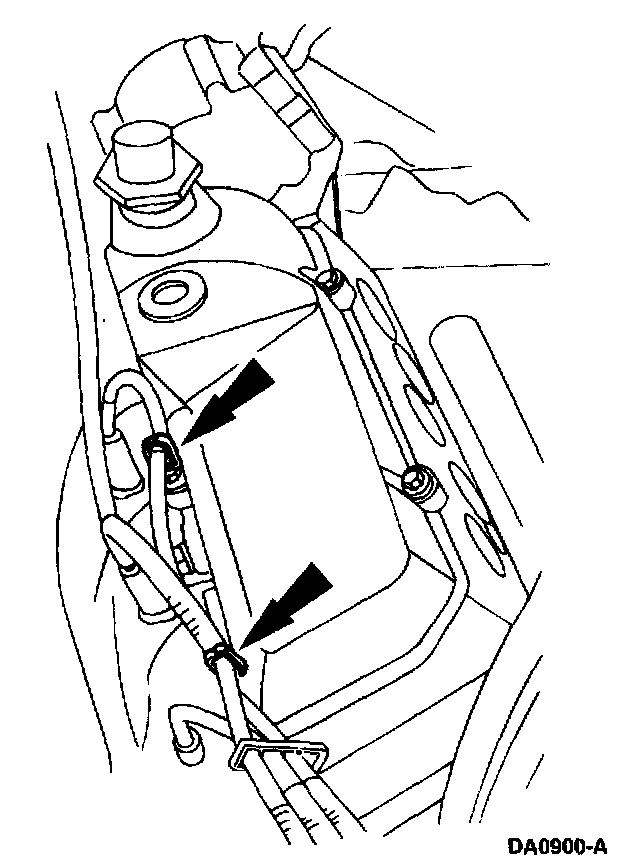 DA0900-A