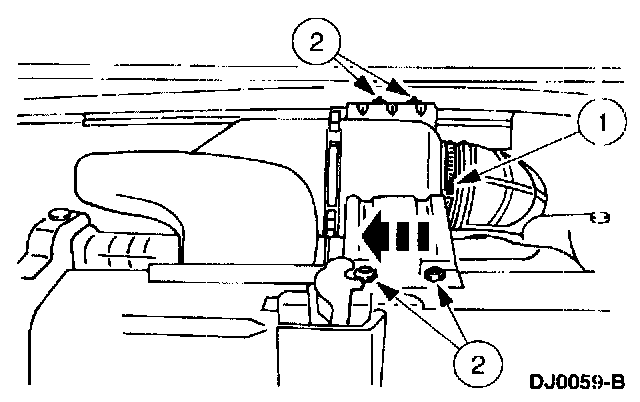 2

1

2

DJ0059-B