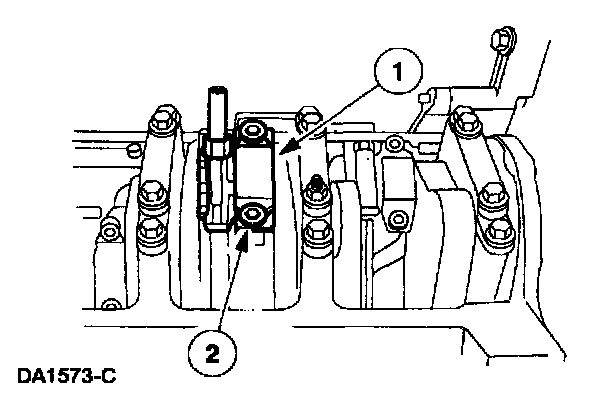 1

2

DA1573-C