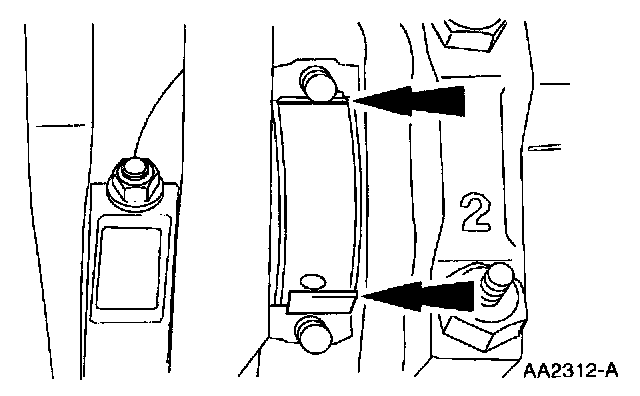 2

AA2312-A