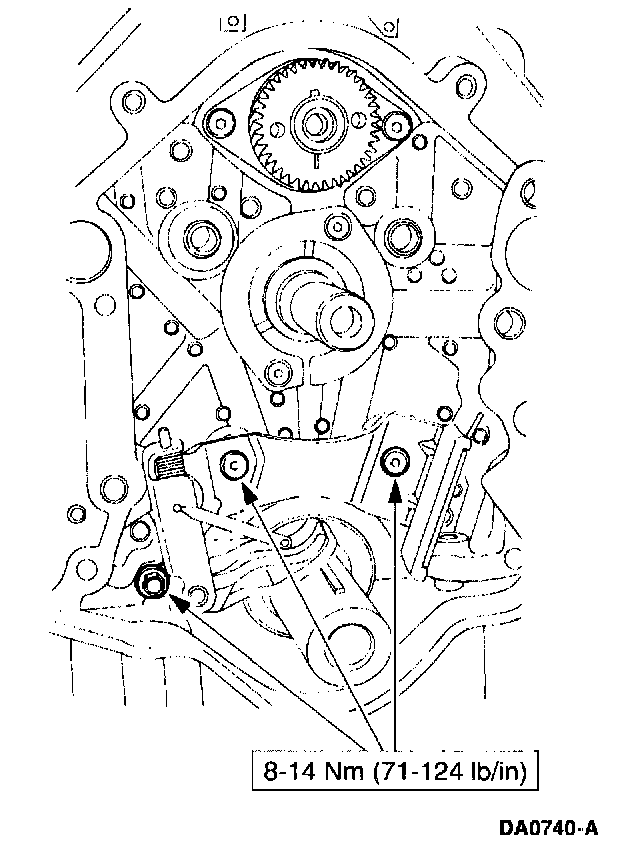 8-14 Nm (71-124 lb/in)

DA0740-A