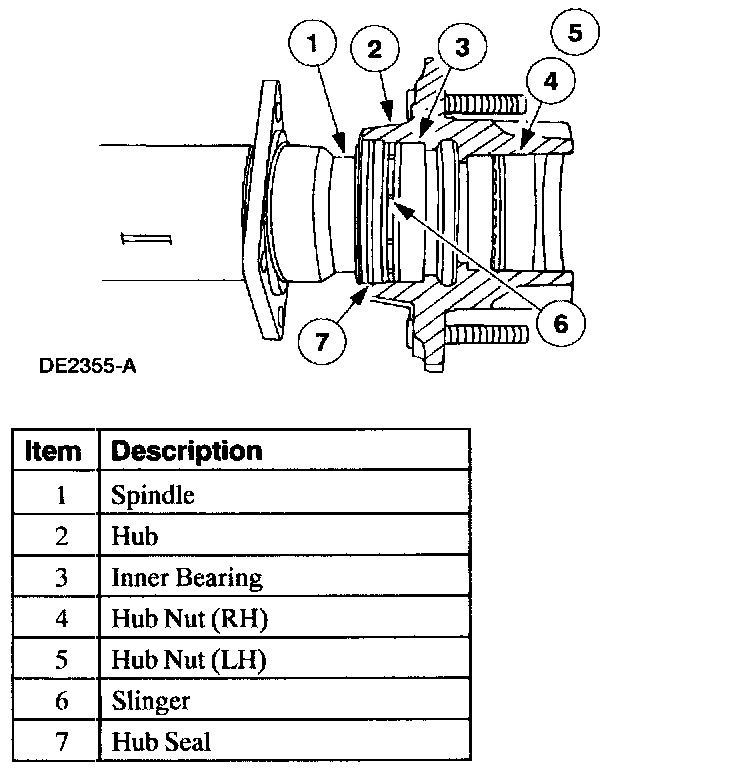 1
2
3
5
4
6
7

DE2355-A

| Item | Description |
|---|---|
| 1 | Spindle |
| 2 | Hub |
| 3 | Inner Bearing |
| 4 | Hub Nut (RH) |
| 5 | Hub Nut (LH) |
| 6 | Slinger |
| 7 | Hub Seal |