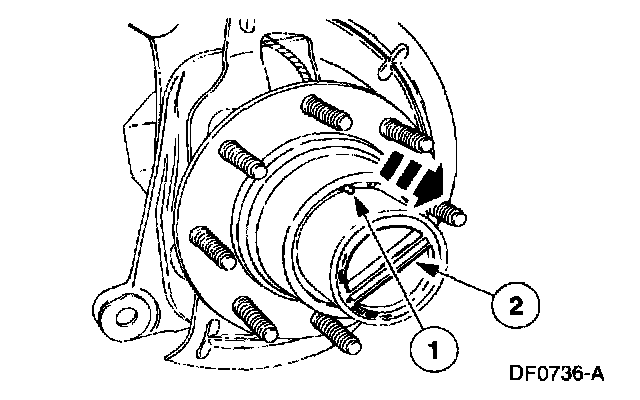 2

1

DF0736-A